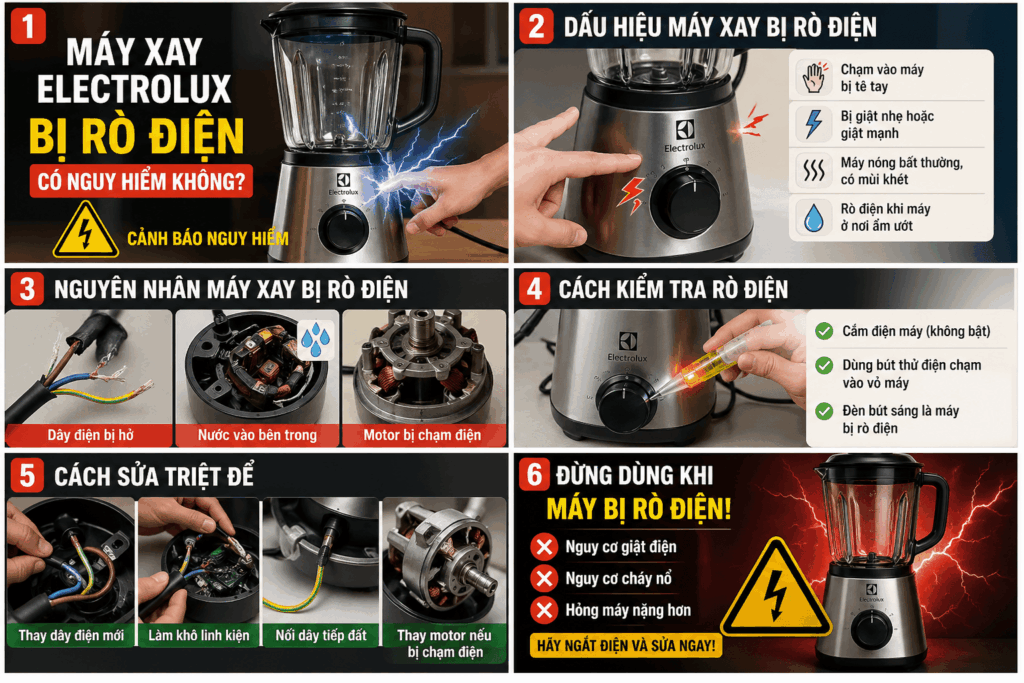 1
MÁY XAY ELECTROLUX
BỊ RÒ ĐIỆN
CÓ NGUY HIỂM KHÔNG?
CẢNH BÁO NGUY HIỂM
Electrolux

2 DẤU HIỆU MÁY XAY BỊ RÒ ĐIỆN
Electrolux
Chạm vào máy bị tê tay
Bị giật nhẹ hoặc giật mạnh
Máy nóng bất thường, có mùi khét
Rò điện khi máy ở nơi ẩm ướt

3 NGUYÊN NHÂN MÁY XAY BỊ RÒ ĐIỆN
Dây điện bị hở
Nước vào bên trong
Motor bị chạm điện

4 CÁCH KIỂM TRA RÒ ĐIỆN
Electrolux
Cắm điện máy (không bật)
Dùng bút thử điện chạm vào vỏ máy
Đèn bút sáng là máy bị rò điện

5 CÁCH SỬA TRIỆT ĐỂ
Thay dây điện mới
Làm khô linh kiện
Nối dây tiếp đất
Thay motor nếu bị chạm điện

6 ĐỪNG DÙNG KHI
MÁY BỊ RÒ ĐIỆN!
Nguy cơ giật điện
Nguy cơ cháy nổ
Hỏng máy nặng hơn
HÃY NGẮT ĐIỆN VÀ SỬA NGAY!
Electrolux