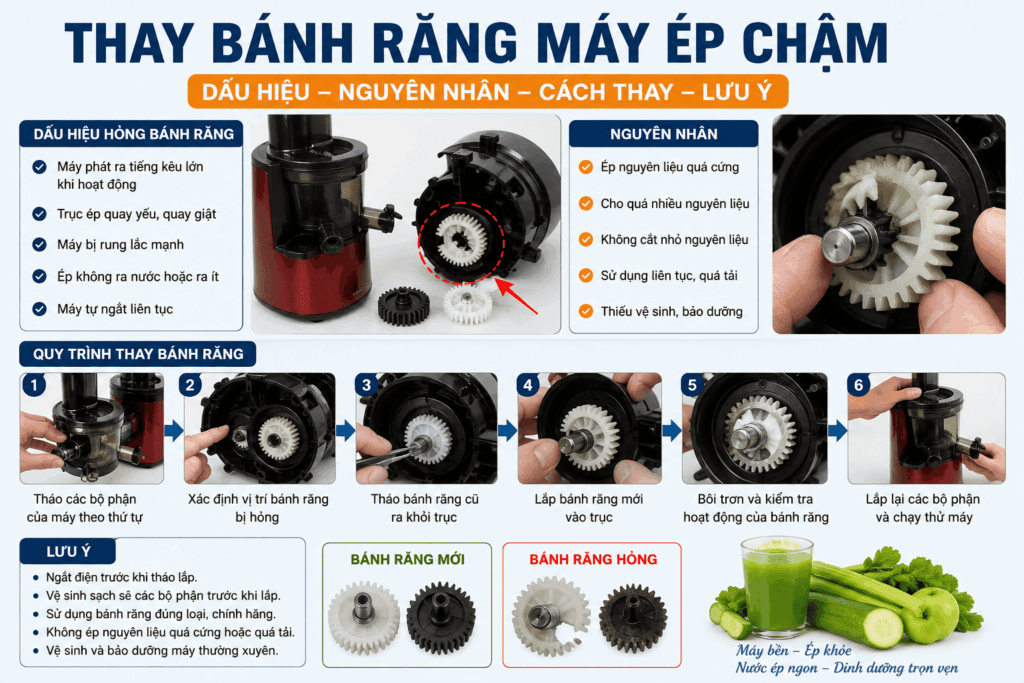 THAY BÁNH RĂNG MÁY ÉP CHẬM

DẤU HIỆU – NGUYÊN NHÂN – CÁCH THAY – LƯU Ý

DẤU HIỆU HỎNG BÁNH RĂNG

Máy phát ra tiếng kêu lớn khi hoạt động

Trục ép quay yếu, quay giật

Máy bị rung lắc mạnh

Ép không ra nước hoặc ra ít

Máy tự ngắt liên tục

NGUYÊN NHÂN

Ép nguyên liệu quá cứng

Cho quá nhiều nguyên liệu

Không cắt nhỏ nguyên liệu

Sử dụng liên tục, quá tải

Thiếu vệ sinh, bảo dưỡng

QUY TRÌNH THAY BÁNH RĂNG

1 Tháo các bộ phận của máy theo thứ tự

2 Xác định vị trí bánh răng bị hỏng

3 Tháo bánh răng cũ ra khỏi trục

4 Lắp bánh răng mới vào trục

5 Bôi trơn và kiểm tra hoạt động của bánh răng

6 Lắp lại các bộ phận và chạy thử máy

LƯU Ý

Ngắt điện trước khi tháo lắp.

Vệ sinh sạch sẽ các bộ phận trước khi lắp.

Sử dụng bánh răng đúng loại, chính hãng.

Không ép nguyên liệu quá cứng hoặc quá tải.

Vệ sinh và bảo dưỡng máy thường xuyên.

BÁNH RĂNG MỚI

BÁNH RĂNG HỎNG

Máy bền – Ép khỏe
Nước ép ngon – Dinh dưỡng trọn vẹn